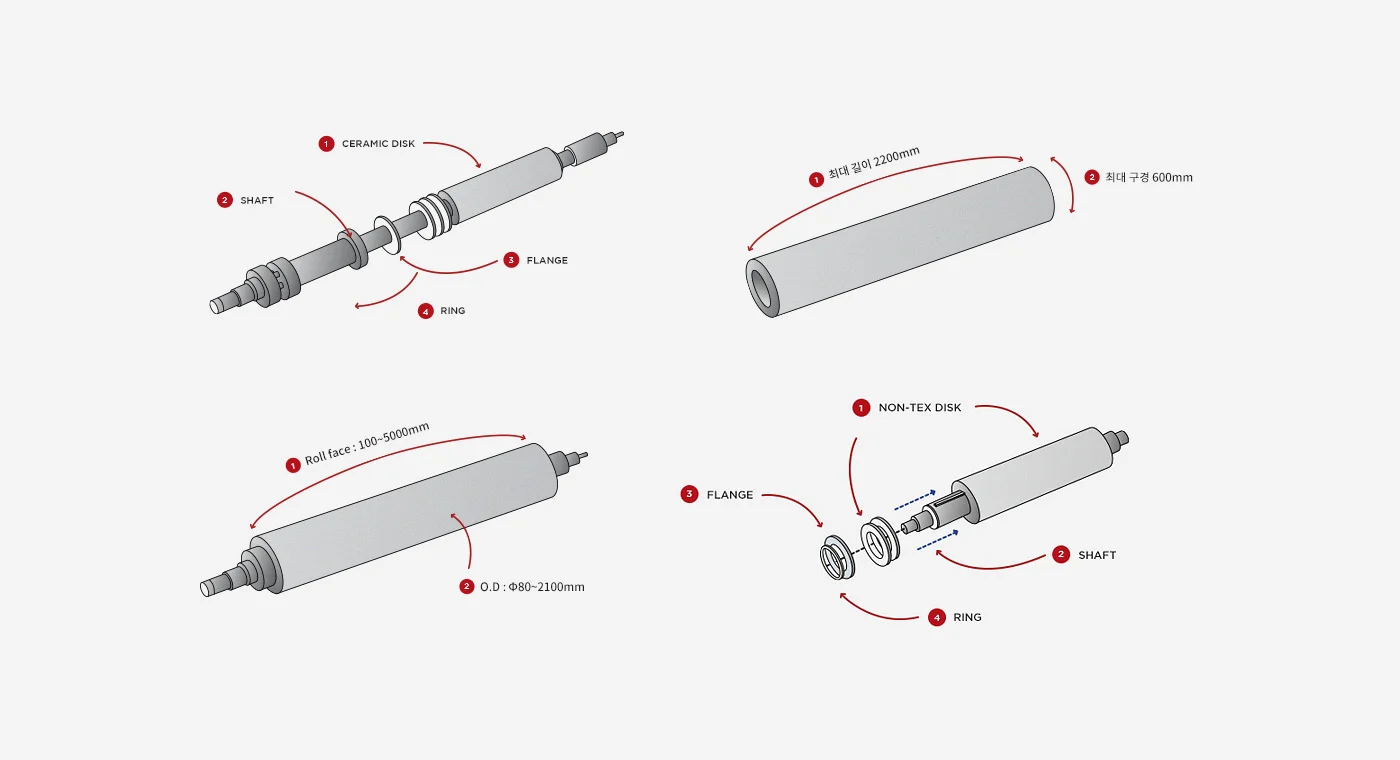 1 CERAMIC DISK
2 SHAFT
3 FLANGE
4 RING

1 최대 길이 2200mm
2 최대 구경 600mm

1 Roll face : 100~5000mm
2 O.D : Φ80~2100mm

1 NON-TEX DISK
3 FLANGE
2 SHAFT
4 RING