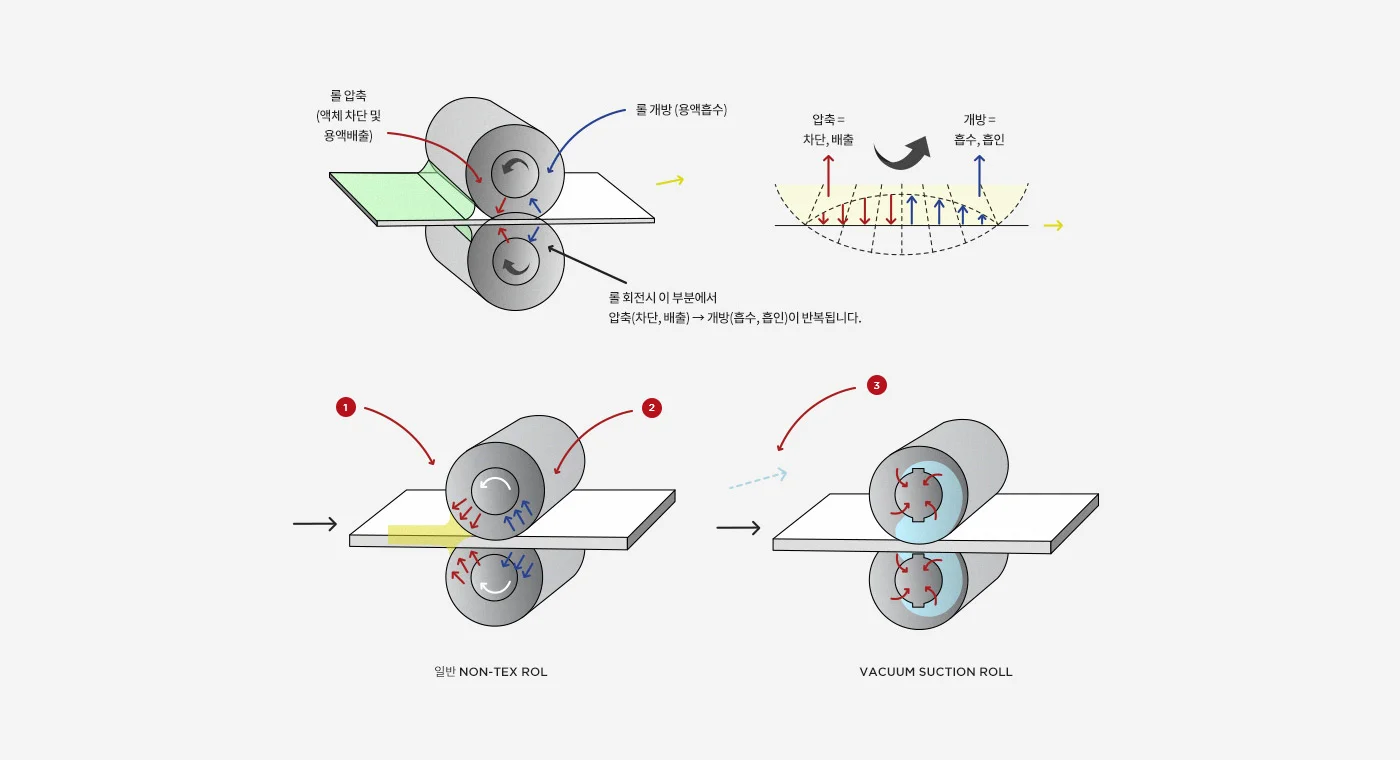 롤 압축
(액체 차단 및
용액배출)

롤 개방 (용액흡수)

롤 회전시 이 부분에서
압축(차단, 배출) → 개방(흡수, 흡인)이 반복됩니다.

압축 =
차단, 배출

개방 =
흡수, 흡인

1

2

3

일반 NON-TEX ROL

VACUUM SUCTION ROLL